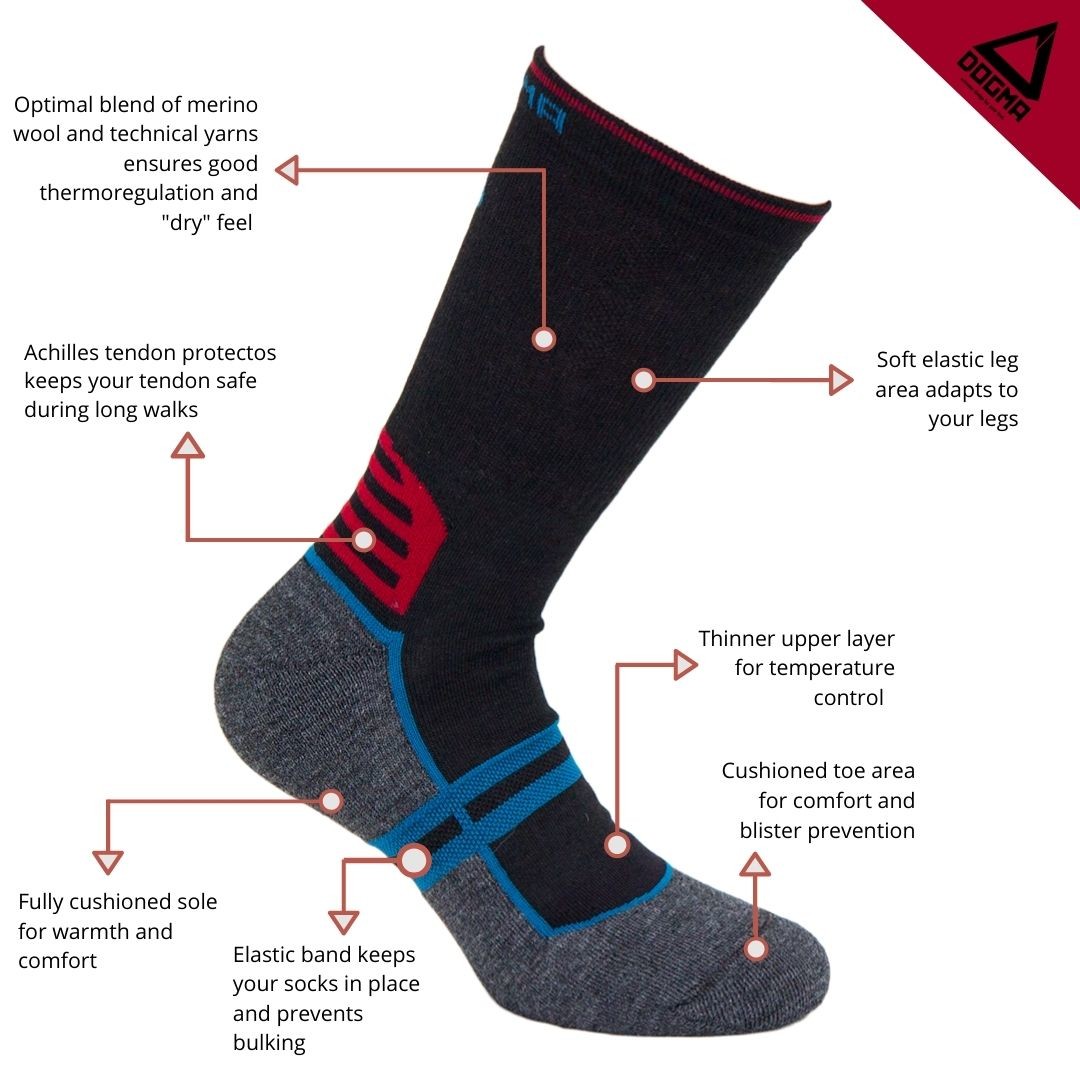 DOGMA

Optimal blend of merino wool and technical yarns ensures good thermoregulation and "dry" feel

Achilles tendon protectos keeps your tendon safe during long walks

Soft elastic leg area adapts to your legs

Thinner upper layer for temperature control

Cushioned toe area for comfort and blister prevention

Fully cushioned sole for warmth and comfort

Elastic band keeps your socks in place and prevents bulking